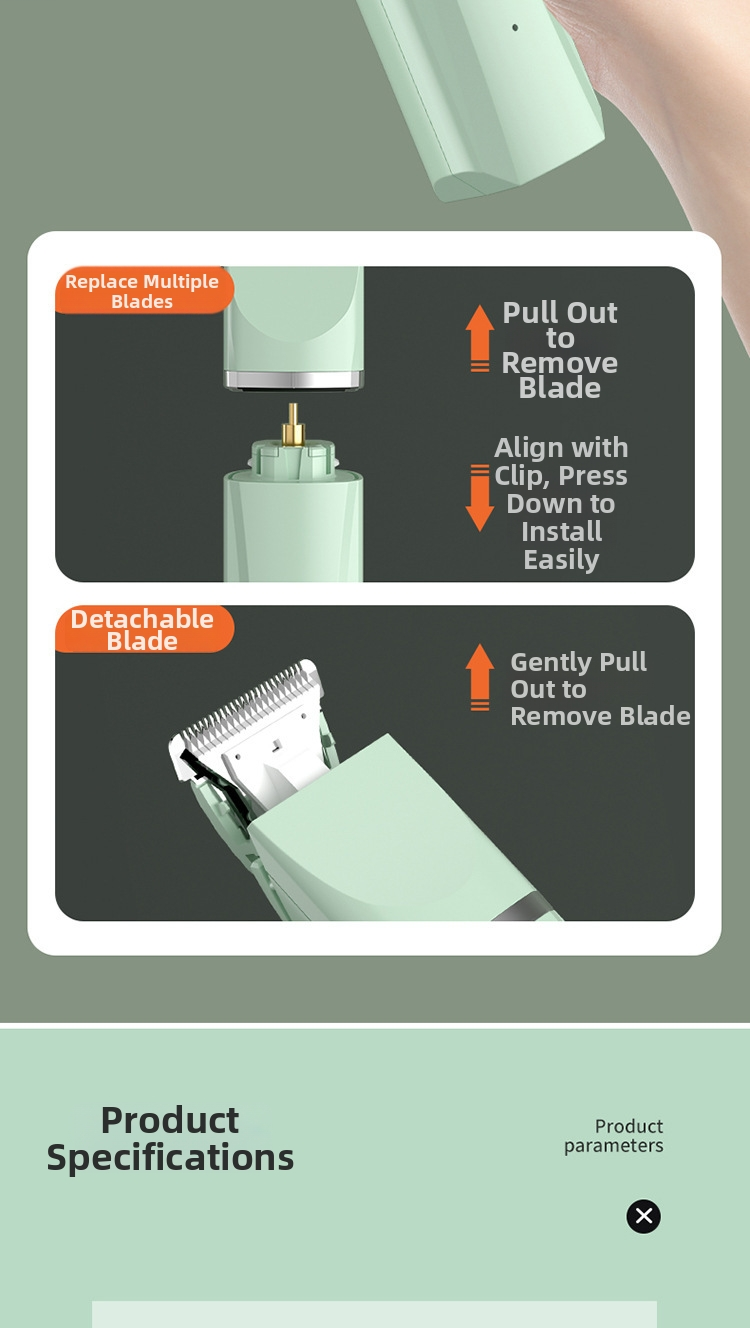 Replace Multiple Blades

Pull Out to Remove Blade

Align with Clip, Press Down to Install Easily

Detachable Blade

Gently Pull Out to Remove Blade

Product Specifications

Product parameters