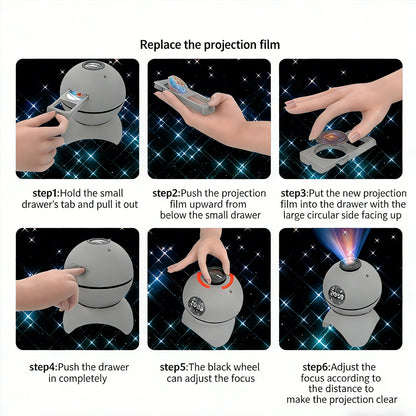 Replace the projection film

step1:Hold the small drawer's tab and pull it out

step2:Push the projection film upward from below the small drawer

step3:Put the new projection film into the drawer with the large circular side facing up

step4:Push the drawer in completely

step5:The black wheel can adjust the focus

step6:Adjust the focus according to the distance to make the projection clear